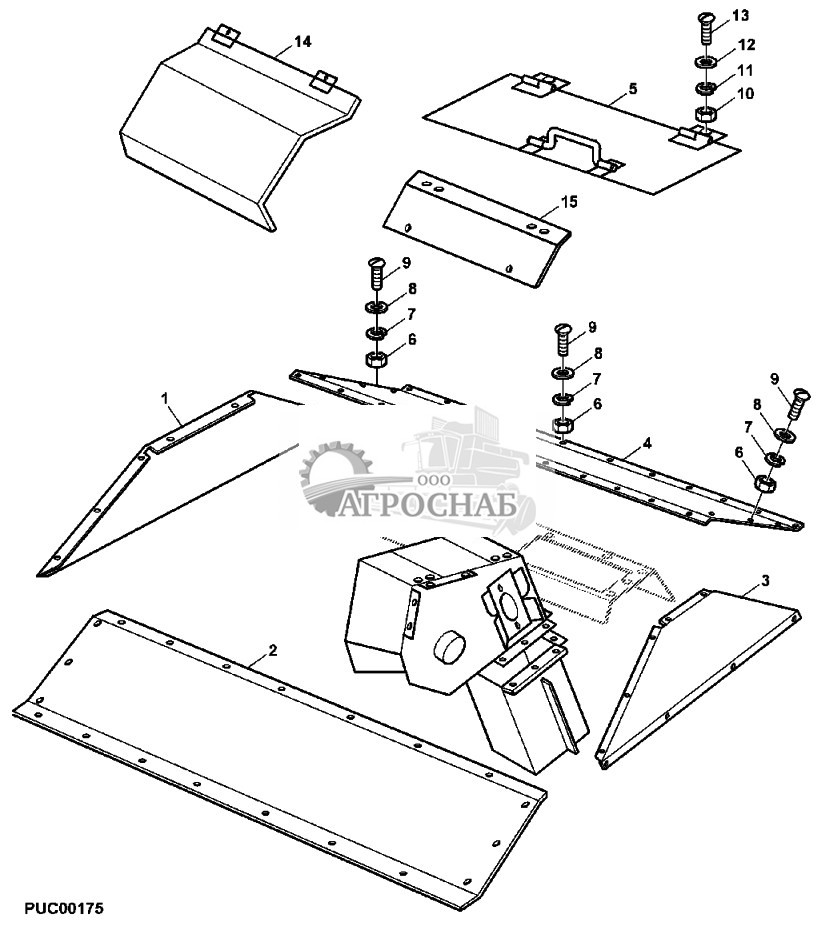 14
13
12
11
10
5
15
9
8
7
6
9
8
7
6
9
8
7
6
1
4
ООО
АГРОСНАБ
3
2
PUC00175